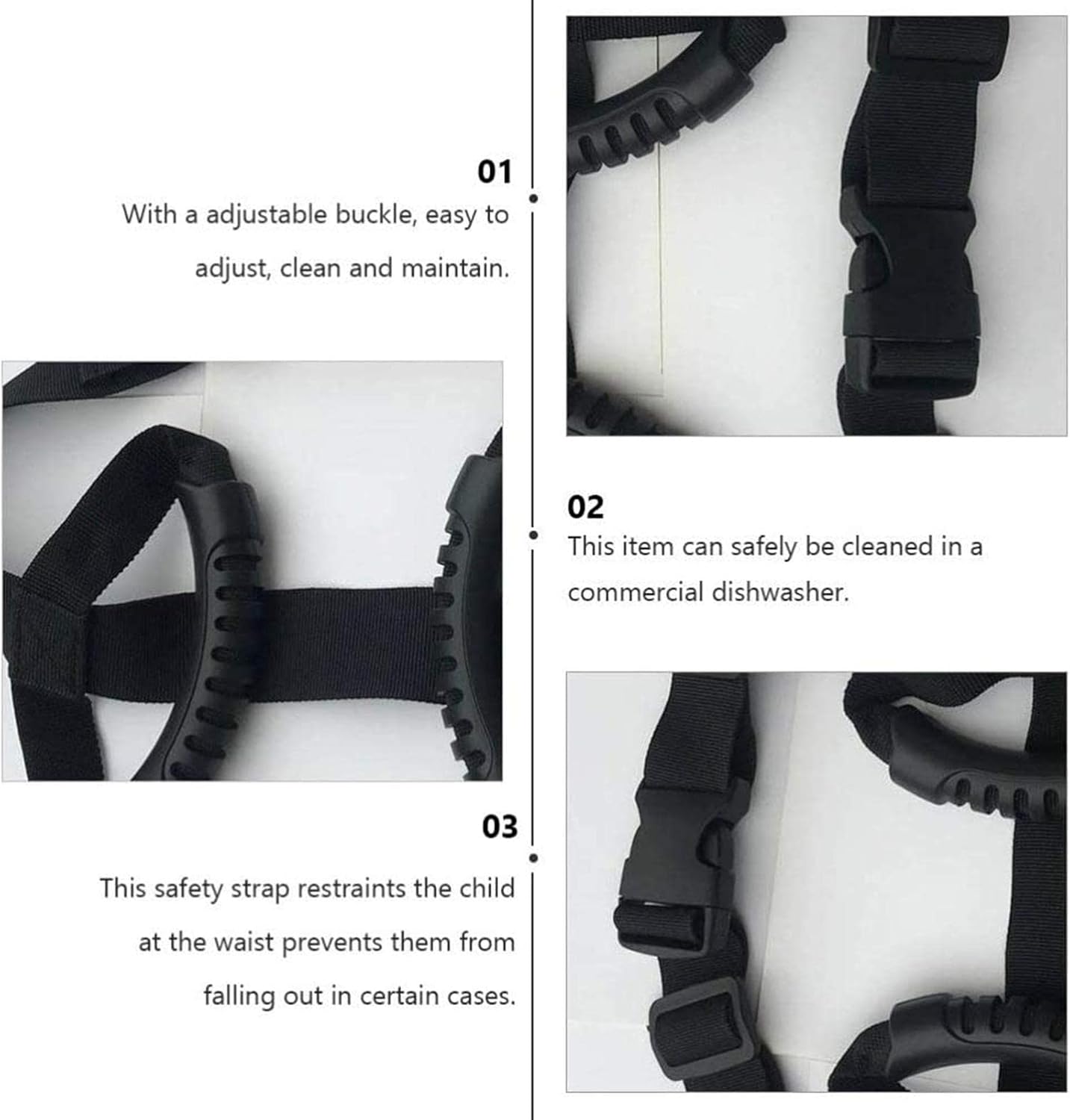 01

With a adjustable buckle, easy to adjust, clean and maintain.

02

This item can safely be cleaned in a commercial dishwasher.

03

This safety strap restraints the child at the waist prevents them from falling out in certain cases.