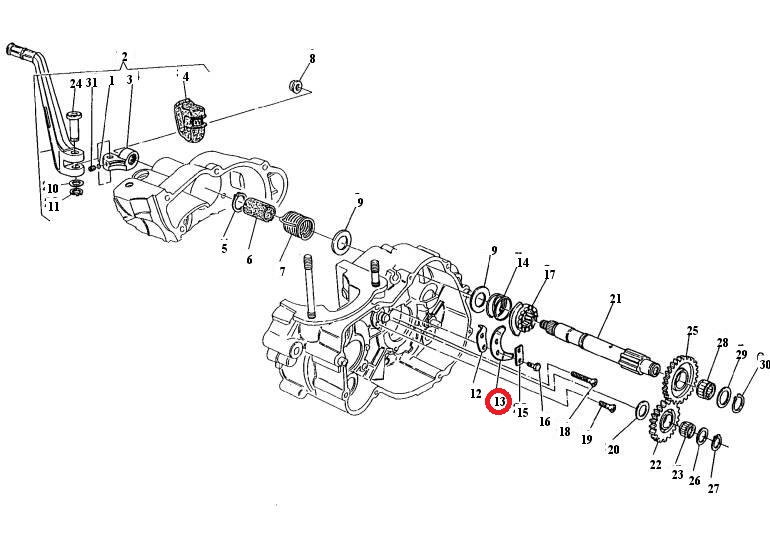 2
8
24
31
1
3
4
10
11
5
6
7
9
9
14
17
21
25
28
29
30
12
13
15
16
18
19
20
22
23
26
27